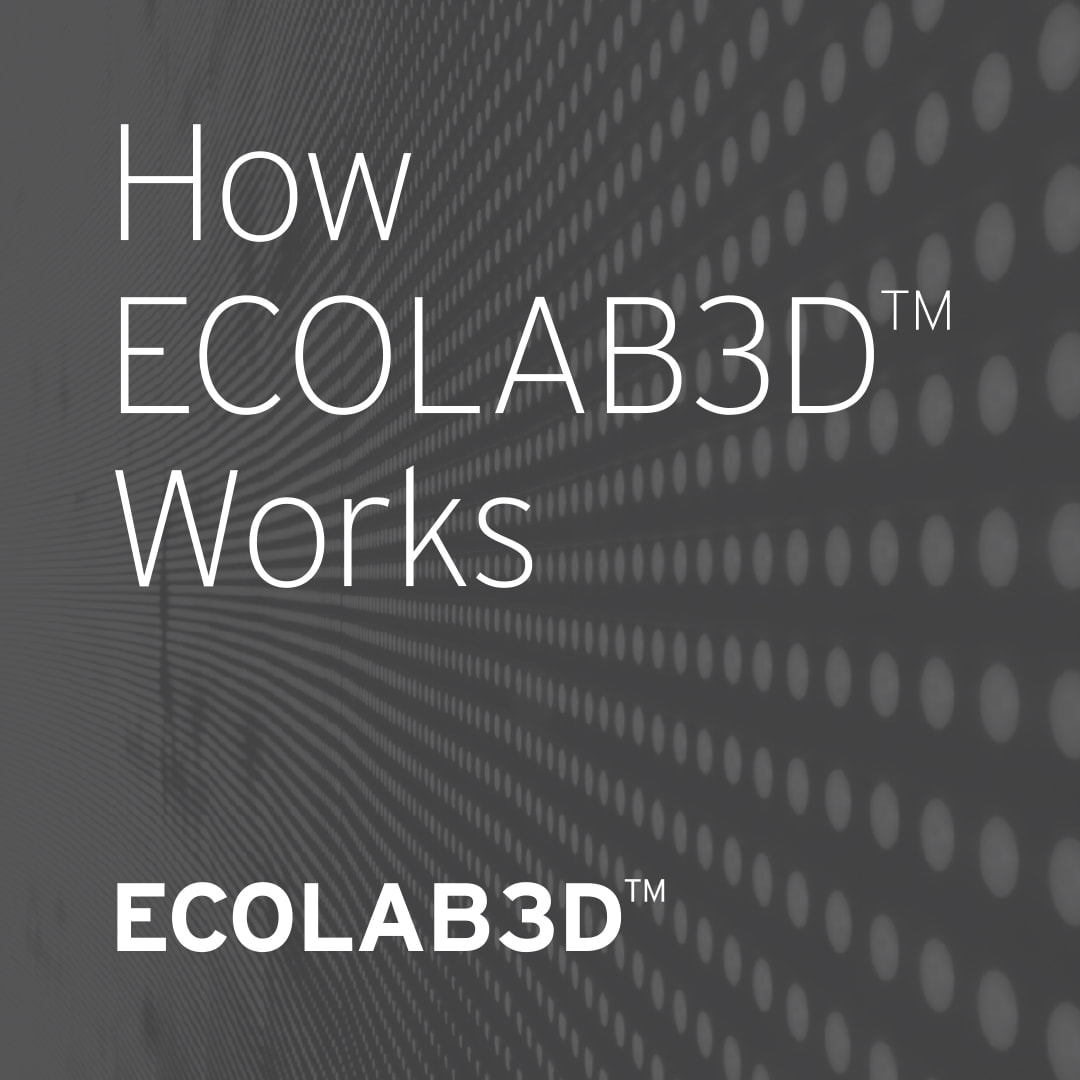 How ECOLAB3D™ Works

ECOLAB3D™